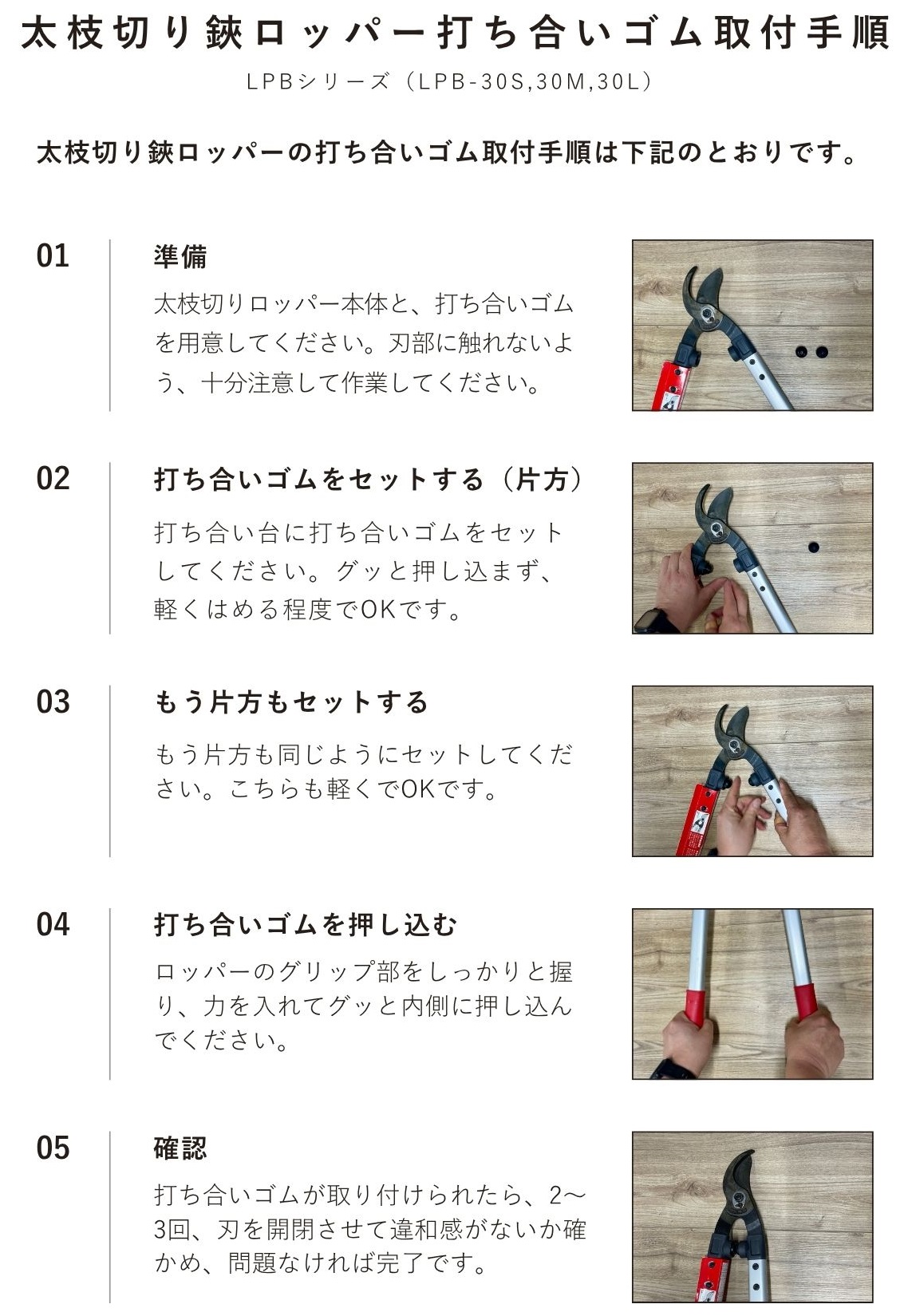 太枝切り鋏ロッパー打ち合いゴム取付手順

LPBシリーズ（LPB-30S,30M,30L）

太枝切り鋏ロッパーの打ち合いゴム取付手順は下記のとおりです。

01

準備

太枝切りロッパー本体と、打ち合いゴムを用意してください。刃部に触れないよう、十分注意して作業してください。

02

打ち合いゴムをセットする（片方）

打ち合い台に打ち合いゴムをセットしてください。グッと押し込まず、軽くはめる程度でOKです。

03

もう片方もセットする

もう片方も同じようにセットしてください。こちらも軽くでOKです。

04

打ち合いゴムを押し込む

ロッパーのグリップ部をしっかりと握り、力を入れてグッと内側に押し込んでください。

05

確認

打ち合いゴムが取り付けられたら、2〜3回、刃を開閉させて違和感がないか確かめ、問題なければ完了です。